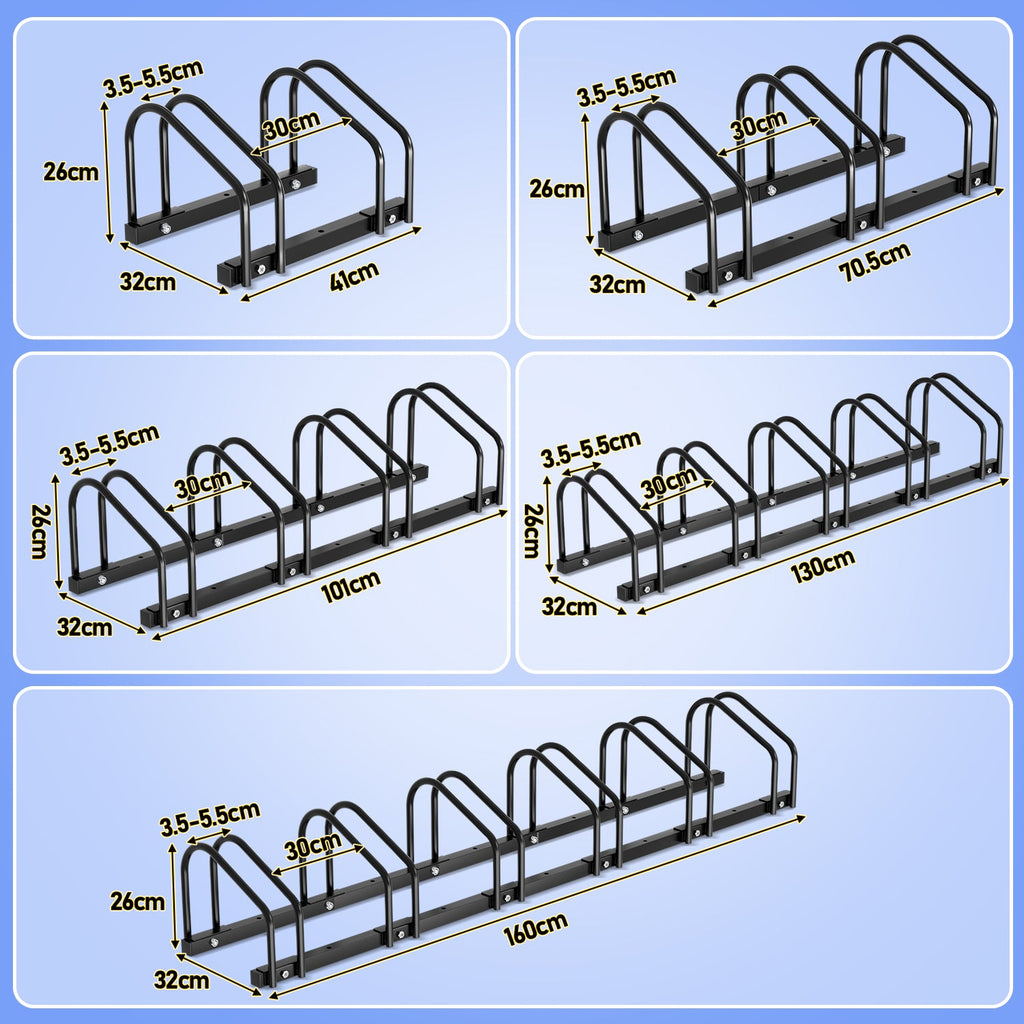 3.5-5.5cm
30cm
26cm
32cm
41cm

3.5-5.5cm
30cm
26cm
32cm
70.5cm

3.5-5.5cm
30cm
26cm
32cm
101cm

3.5-5.5cm
30cm
26cm
32cm
130cm

3.5-5.5cm
30cm
26cm
32cm
160cm