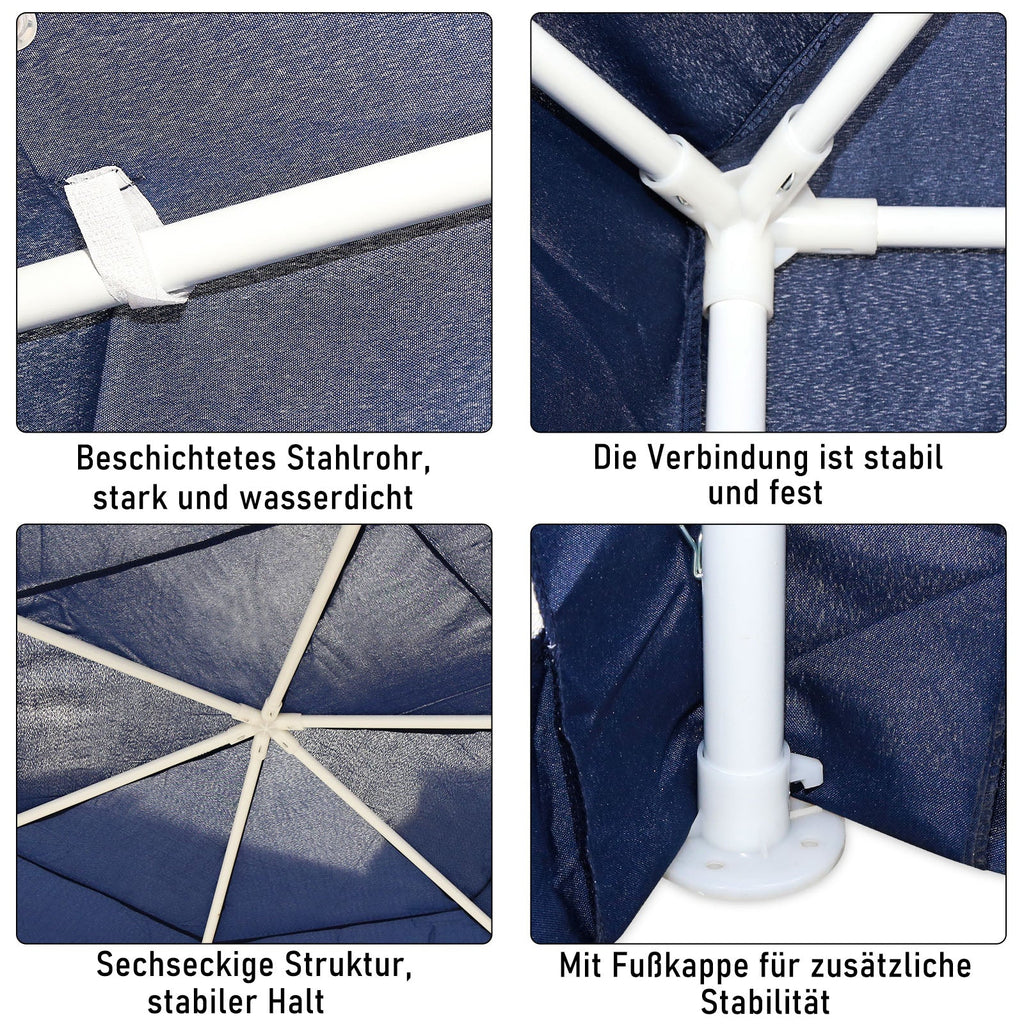 Beschichtetes Stahlrohr, stark und wasserdicht

Die Verbindung ist stabil und fest

Sechseckige Struktur, stabiler Halt

Mit Fußkappe für zusätzliche Stabilität