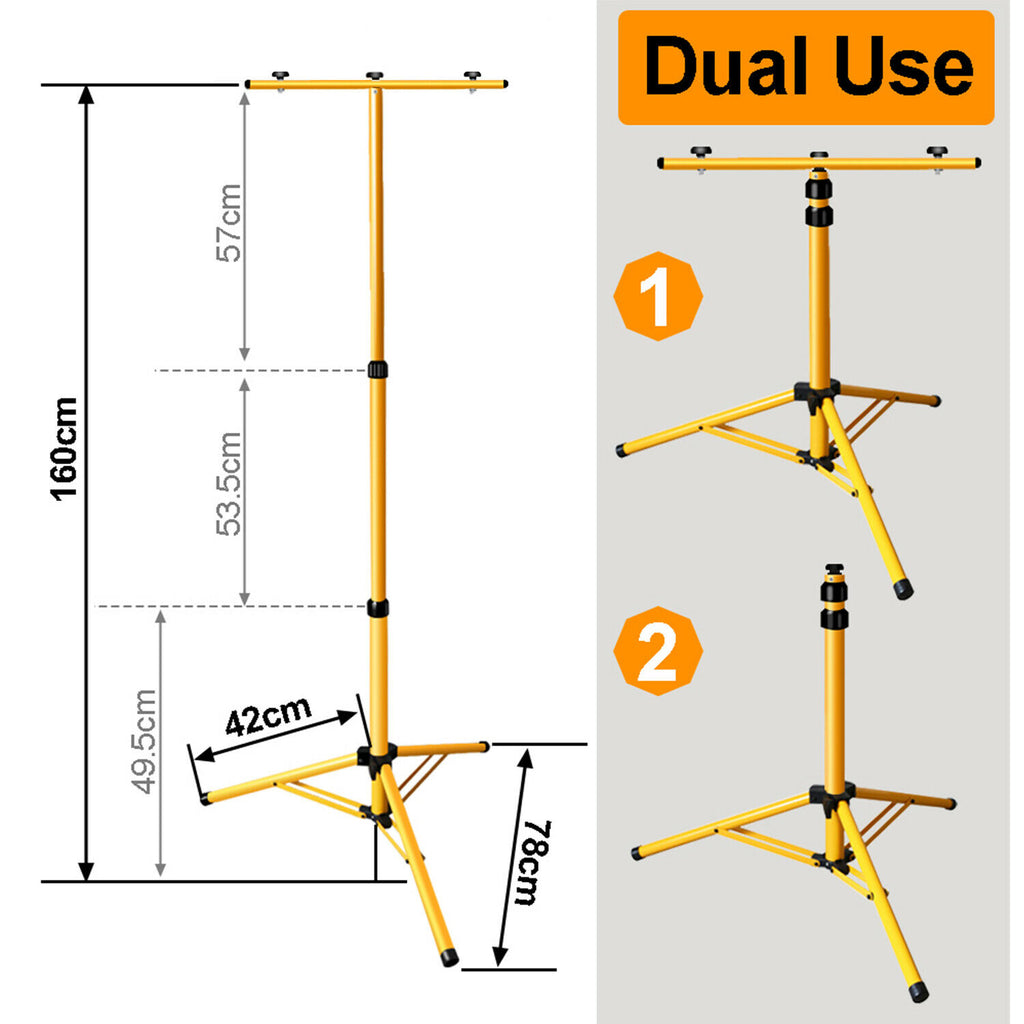 160cm

57cm

53.5cm

49.5cm

42cm

78cm

Dual Use

1

2