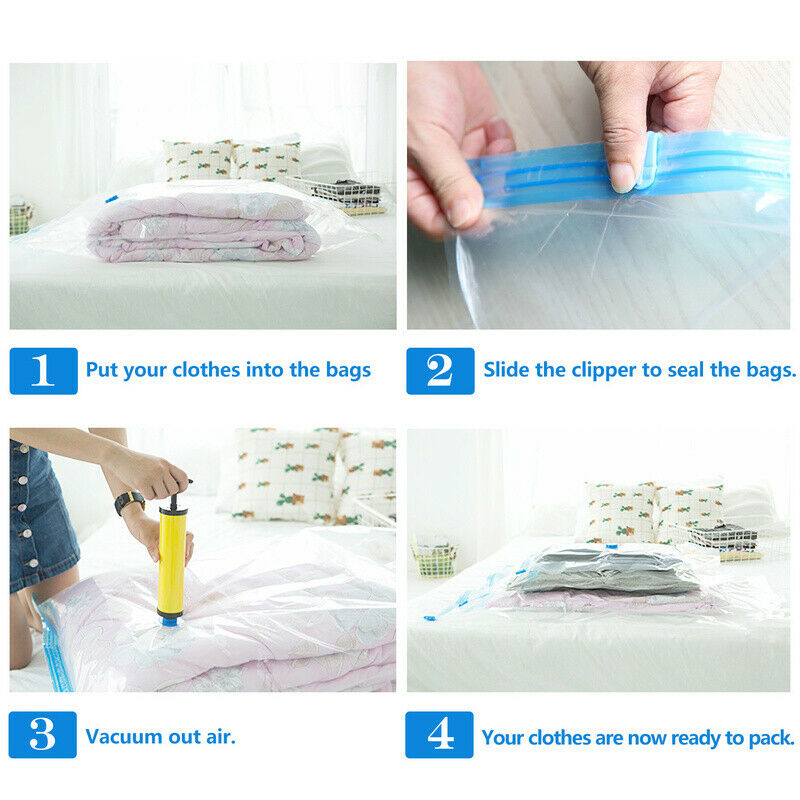 1 Put your clothes into the bags

2 Slide the clipper to seal the bags.

3 Vacuum out air.

4 Your clothes are now ready to pack.